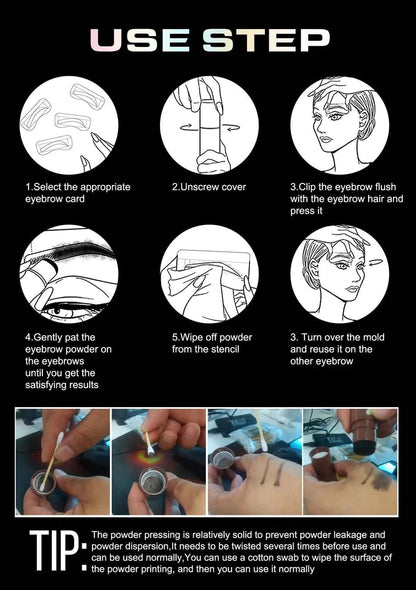 USE STEP

1.Select the appropriate eyebrow card

2.Unscrew cover

3.Clip the eyebrow flush with the eyebrow hair and press it

4.Gently pat the eyebrow powder on the eyebrows until you get the satisfying results

5.Wipe off powder from the stencil

3. Turn over the mold and reuse it on the other eyebrow

TIP: The powder pressing is relatively solid to prevent powder leakage and powder dispersion,It needs to be twisted several times before use and can be used normally,You can use a cotton swab to wipe the surface of the powder printing, and then you can use it normally