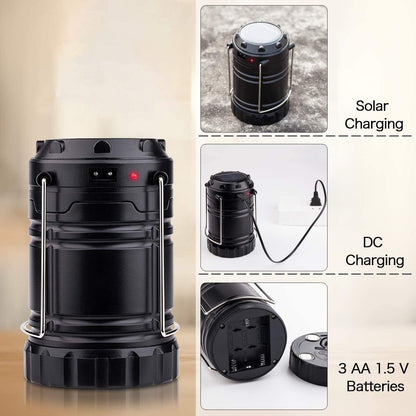 Solar Charging

DC Charging

3 AA 1.5 V Batteries